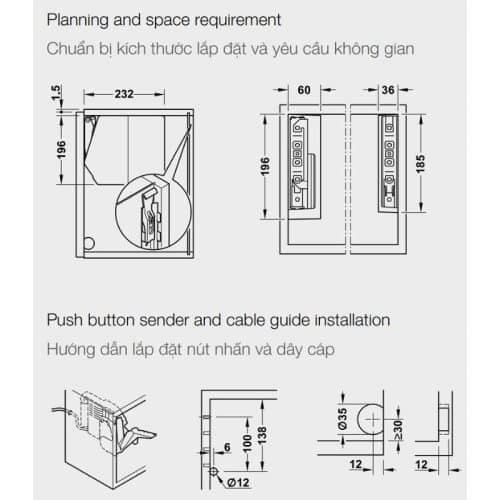 Planning and space requirement

Chuẩn bị kích thước lắp đặt và yêu cầu không gian

1.5
232
196
60
36
196
185

Push button sender and cable guide installation

Hướng dẫn lắp đặt nút nhấn và dây cáp

6
100
138
Ø12
Ø35
≥30
12
12