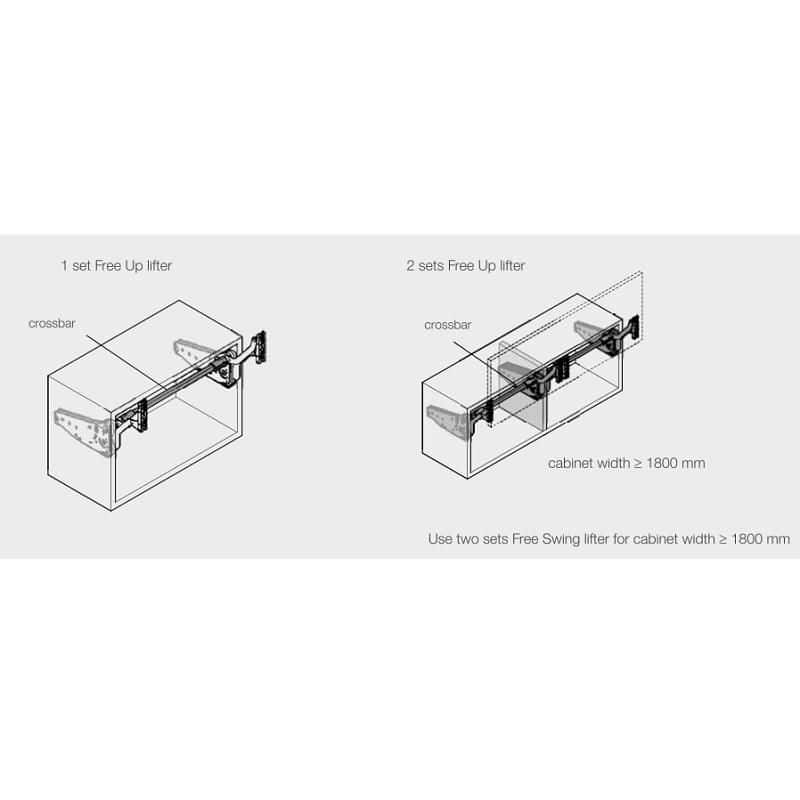 1 set Free Up lifter

crossbar

2 sets Free Up lifter

crossbar

cabinet width ≥ 1800 mm

Use two sets Free Swing lifter for cabinet width ≥ 1800 mm