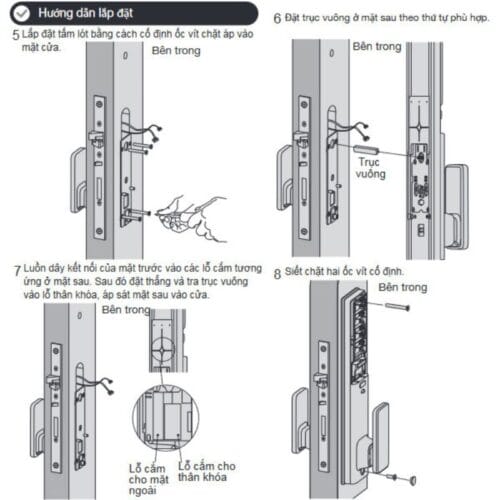 Hướng dẫn lắp đặt

5 Lắp đặt tấm lót bằng cách cố định ốc vít chặt áp vào mặt cửa.

Bên trong

6 Đặt trục vuông ở mặt sau theo thứ tự phù hợp.

Bên trong

Trục vuông

7 Luồn dây kết nối của mặt trước vào các lỗ cắm tương ứng ở mặt sau. Sau đó đặt thẳng và tra trục vuông vào lỗ thân khóa, áp sát mặt sau vào cửa.

Bên trong

Lỗ cắm cho mặt ngoài

Lỗ cắm cho thân khóa

8 Siết chặt hai ốc vít cố định.

Bên trong