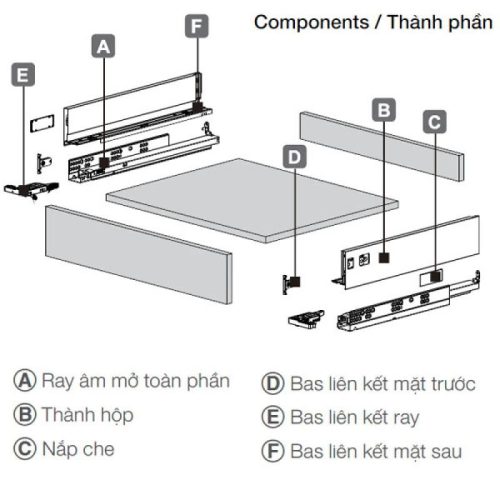 Components / Thành phần

F

A

E

B

C

D

A Ray âm mở toàn phần

B Thành hộp

C Nắp che

D Bas liên kết mặt trước

E Bas liên kết ray

F Bas liên kết mặt sau