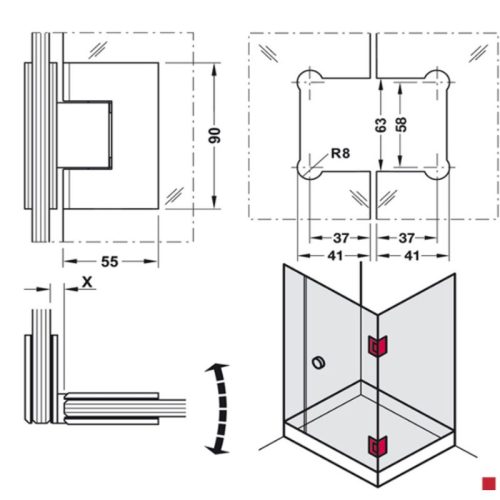 90
55
X
63
58
R8
37
37
41
41