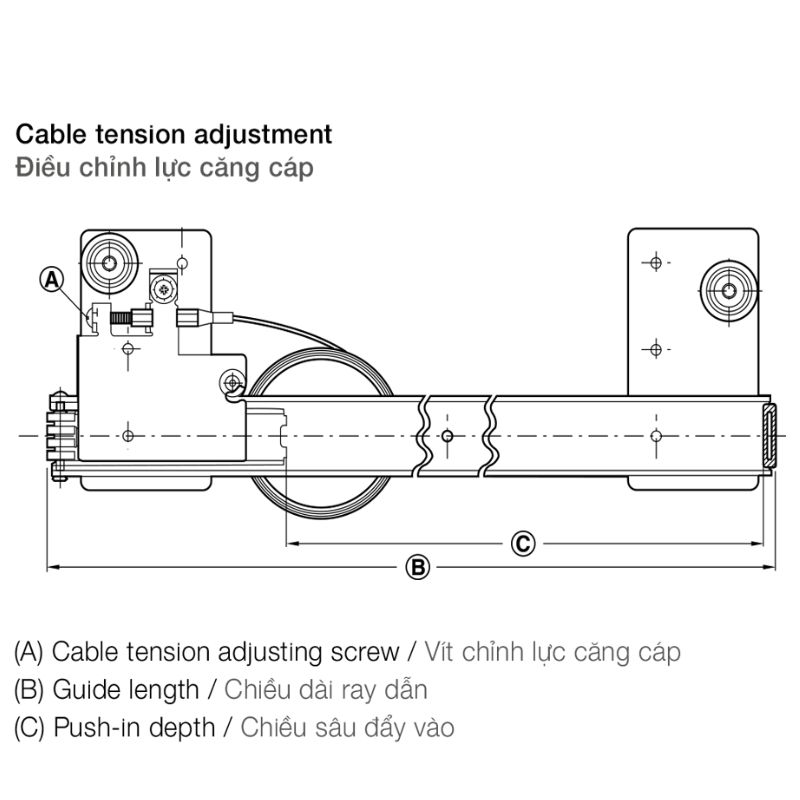 Cable tension adjustment
Điều chỉnh lực căng cáp

A

C

B

(A) Cable tension adjusting screw / Vít chỉnh lực căng cáp
(B) Guide length / Chiều dài ray dẫn
(C) Push-in depth / Chiều sâu đẩy vào