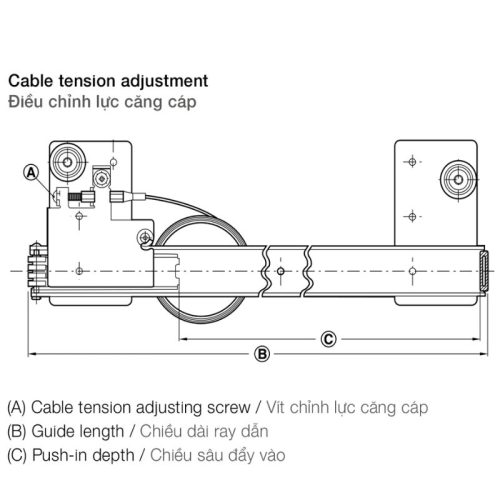 Cable tension adjustment
Điều chỉnh lực căng cáp

A

C

B

(A) Cable tension adjusting screw / Vít chỉnh lực căng cáp
(B) Guide length / Chiều dài ray dẫn
(C) Push-in depth / Chiều sâu đẩy vào