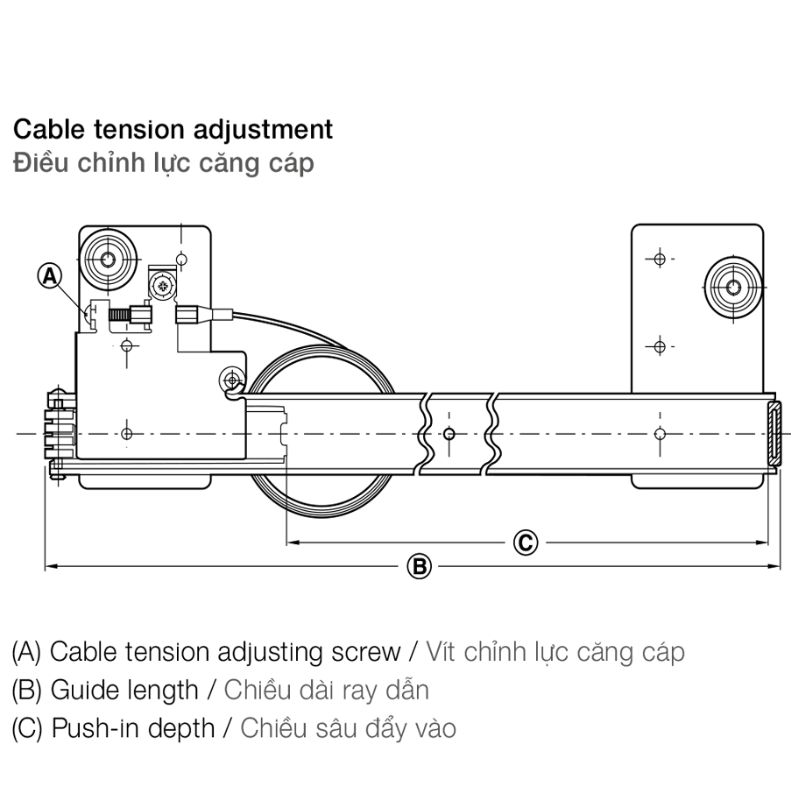 Cable tension adjustment
Điều chỉnh lực căng cáp

A

C

B

(A) Cable tension adjusting screw / Vít chỉnh lực căng cáp
(B) Guide length / Chiều dài ray dẫn
(C) Push-in depth / Chiều sâu đẩy vào