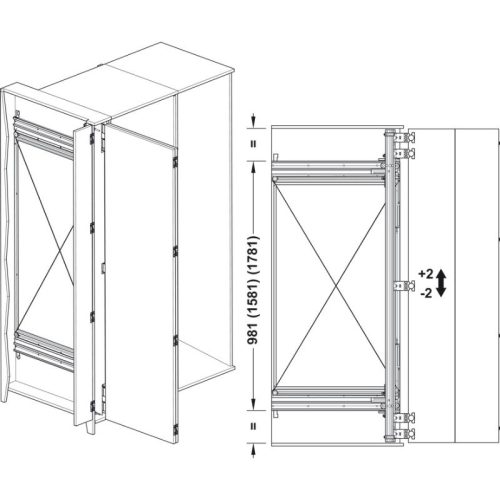 =

981 (1581) (1781)

=

+2
-2