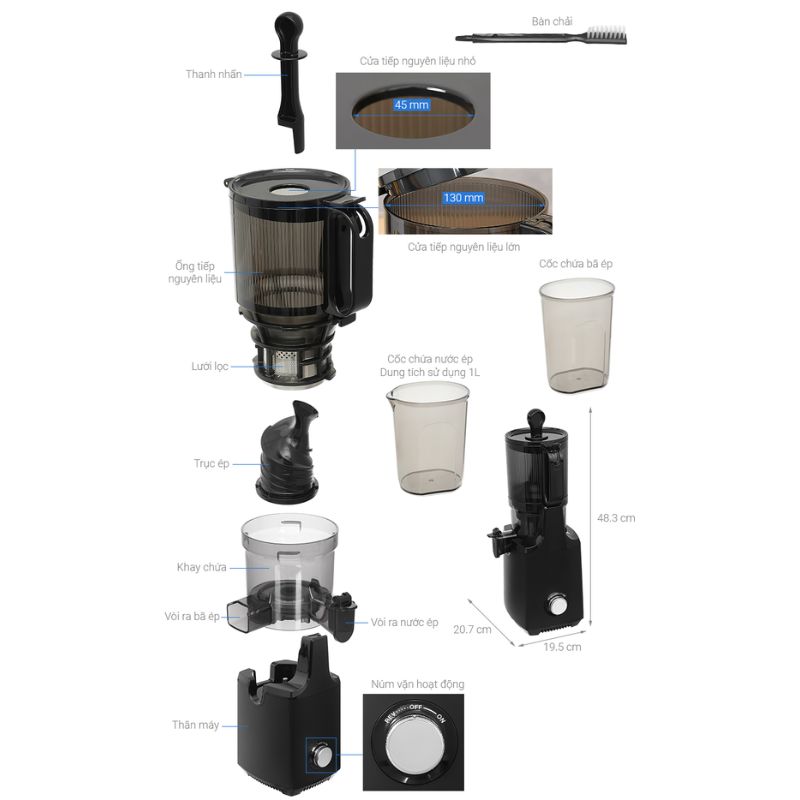 Bàn chải

Thanh nhấn

Cửa tiếp nguyên liệu nhỏ

45 mm

130 mm

Cửa tiếp nguyên liệu lớn

Ống tiếp nguyên liệu

Cốc chứa bã ép

Lưới lọc

Cốc chứa nước ép
Dung tích sử dụng 1L

Trục ép

48.3 cm

Khay chứa

Vòi ra bã ép

Vòi ra nước ép

20.7 cm

19.5 cm

Núm vặn hoạt động

REV OFF ON

Thân máy