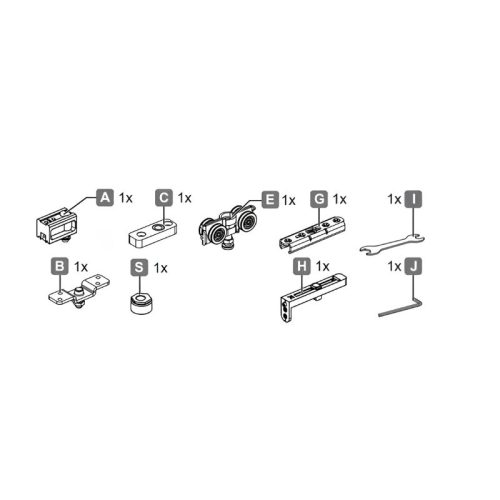 A 1x
C 1x
E 1x
G 1x
1x I
B 1x
S 1x
H 1x
1x J