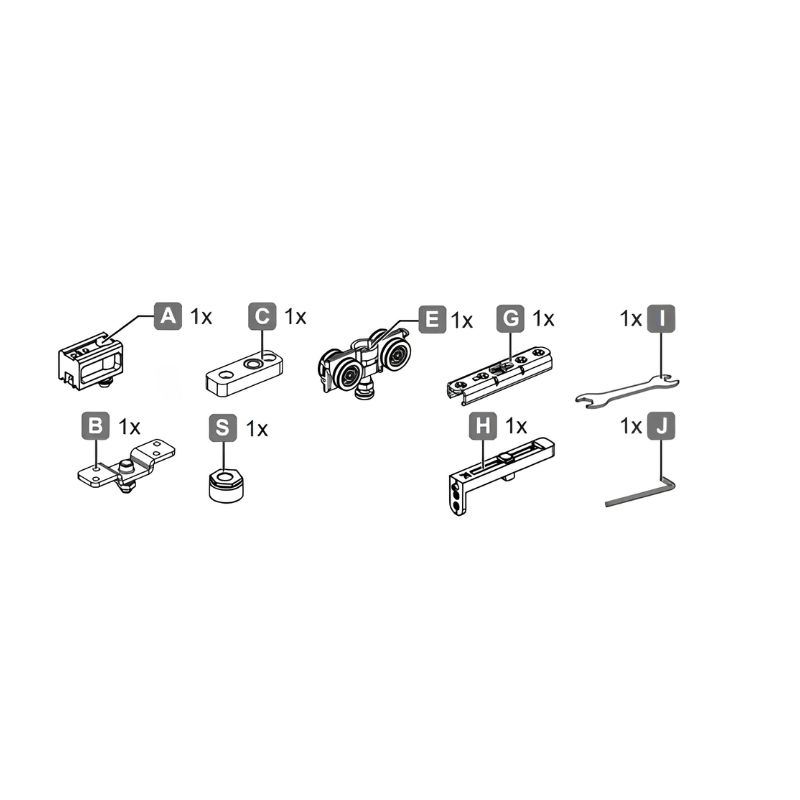 A 1x
C 1x
E 1x
G 1x
1x I
B 1x
S 1x
H 1x
1x J