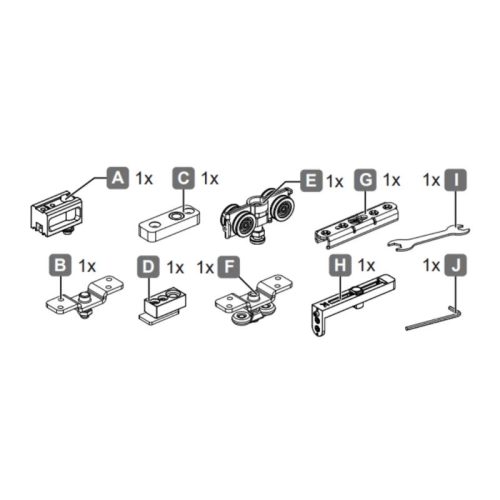 A 1x
C 1x
E 1x
G 1x
1x I

B 1x
D 1x
1x F
H 1x
1x J