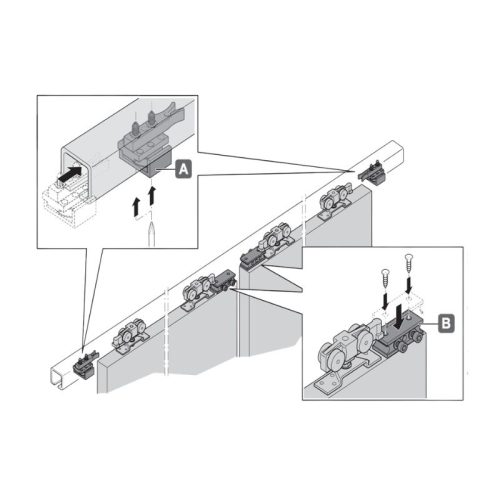 A

B